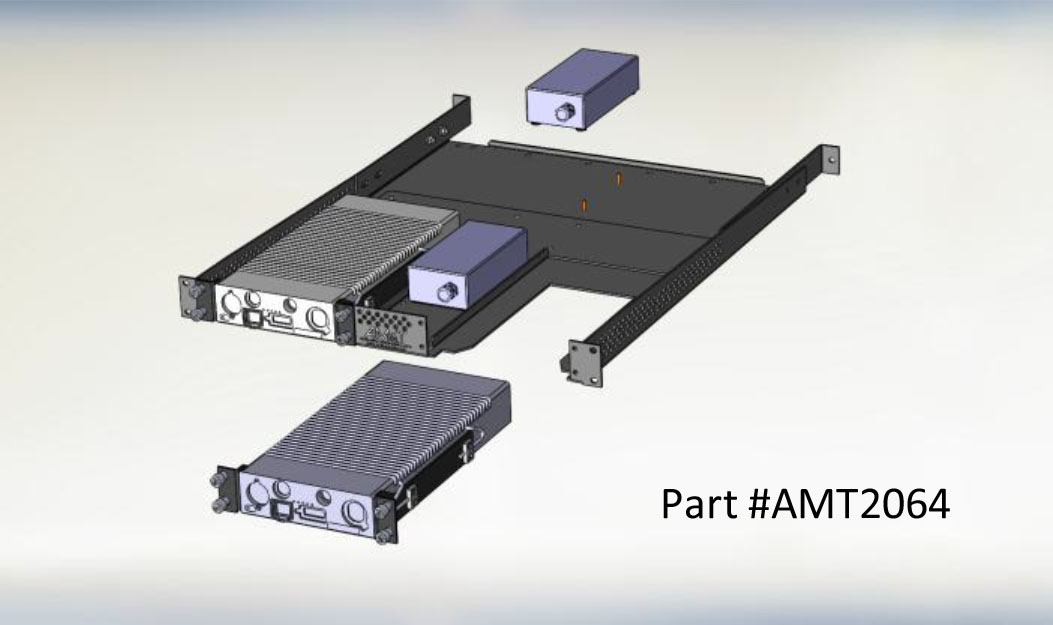 Part #AMT2064